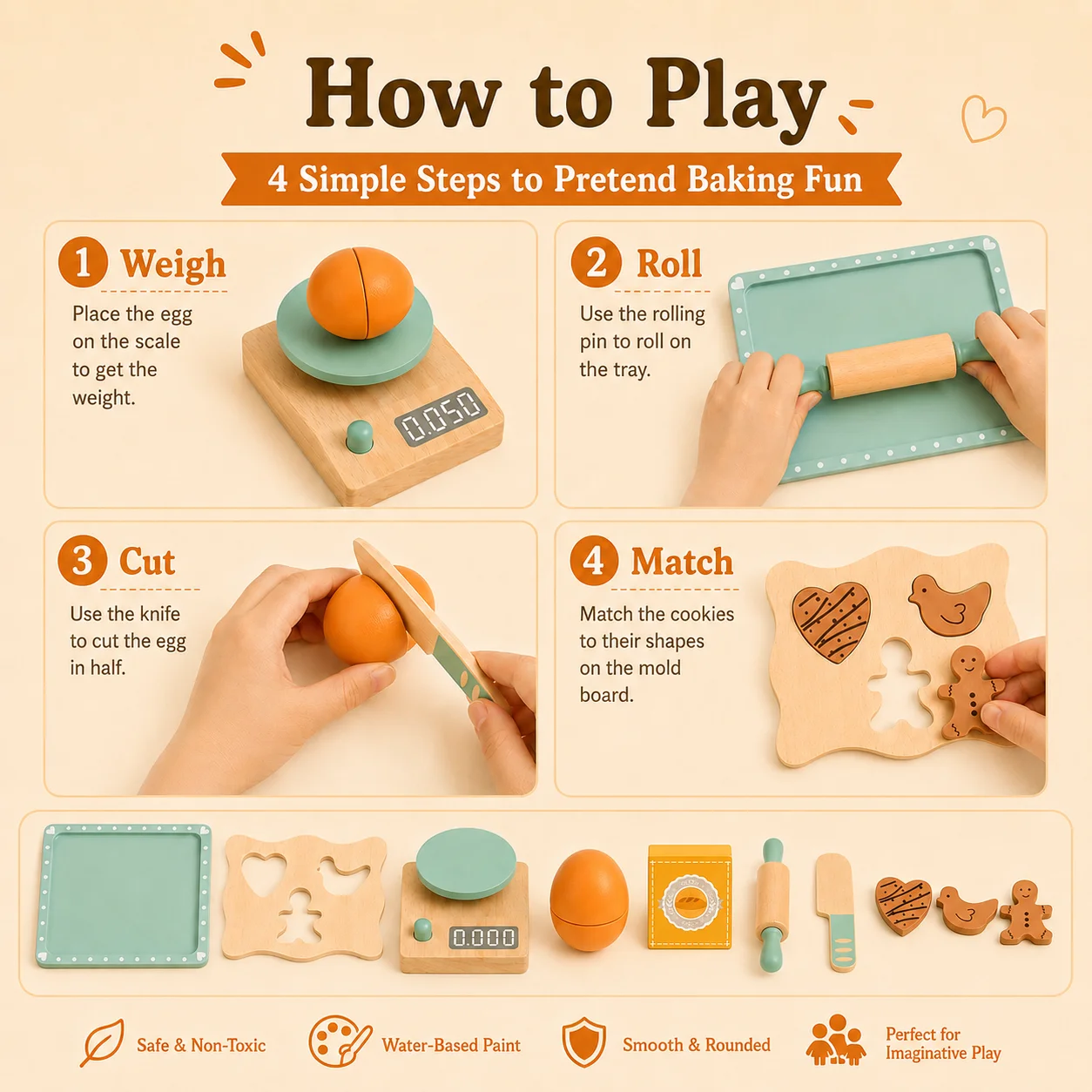 How to Play

4 Simple Steps to Pretend Baking Fun

1 Weigh

Place the egg on the scale to get the weight.

0.050

2 Roll

Use the rolling pin to roll on the tray.

3 Cut

Use the knife to cut the egg in half.

4 Match

Match the cookies to their shapes on the mold board.

0.000

Safe & Non-Toxic

Water-Based Paint

Smooth & Rounded

Perfect for Imaginative Play