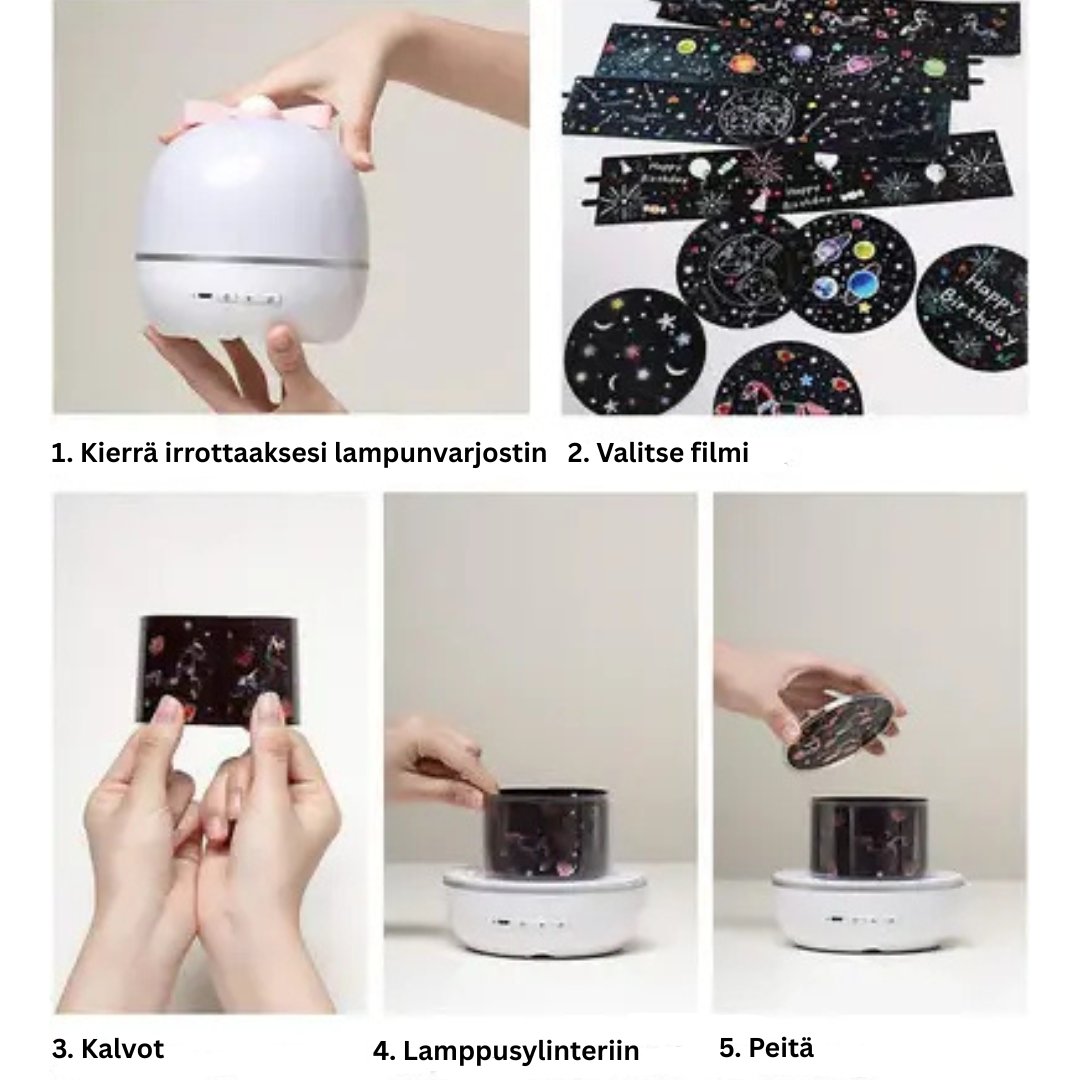 Happy Birthday

Happy Birthday

Happy Birthday

1. Kierrä irrottaaksesi lampunvarjostin

2. Valitse filmi

3. Kalvot

4. Lamppusylinteriin

5. Peitä